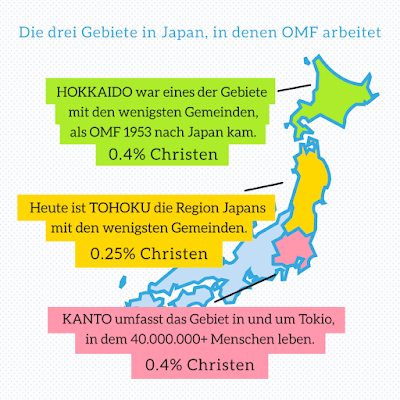 Die drei Gebiete in Japan, in denen OMF arbeitet

HOKKAIDO war eines der Gebiete mit den wenigsten Gemeinden, als OMF 1953 nach Japan kam.
0.4% Christen

Heute ist TOHOKU die Region Japans mit den wenigsten Gemeinden.
0.25% Christen

KANTO umfasst das Gebiet in und um Tokio, in dem 40.000.000+ Menschen leben.
0.4% Christen